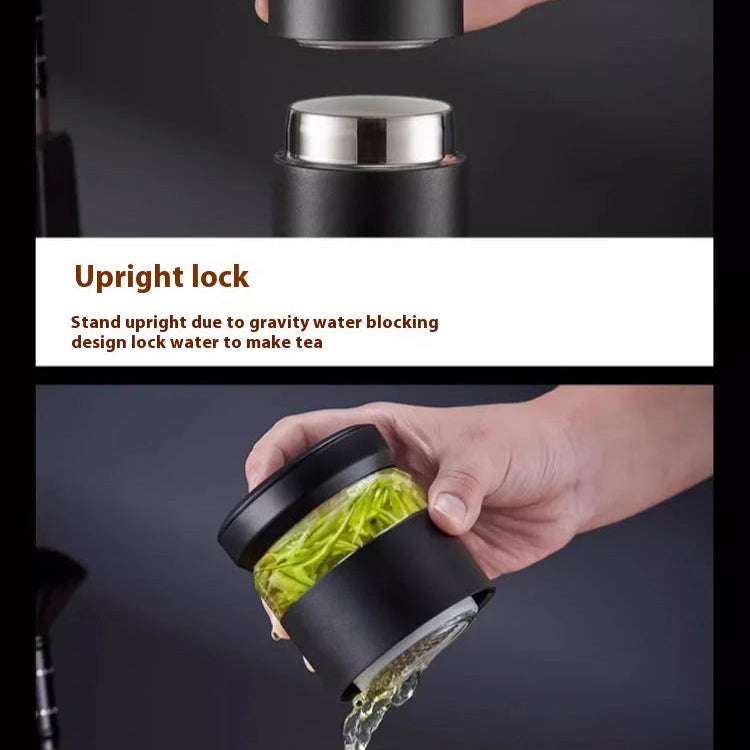 Upright lock

Stand upright due to gravity water blocking design lock water to make tea