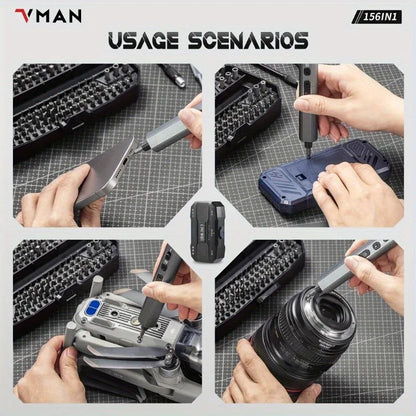 VMAN

156IN1

USAGE SCENARIOS