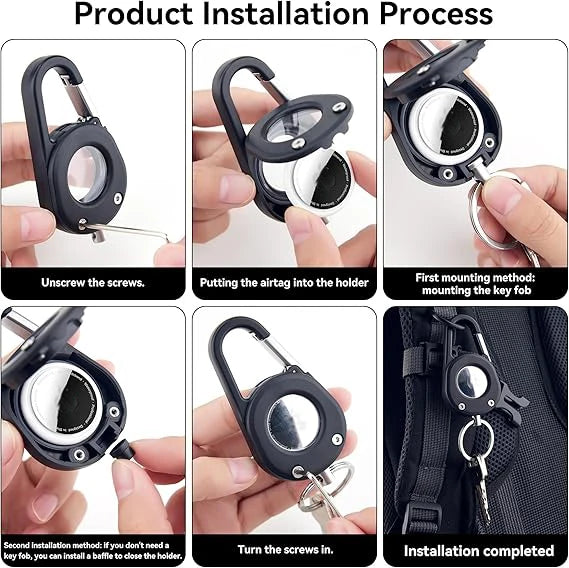 Product Installation Process

Unscrew the screws.

Putting the airtag into the holder

First mounting method: mounting the key fob

Second installation method: if you don't need a key fob, you can install a baffle to close the holder.

Turn the screws in.

Installation completed