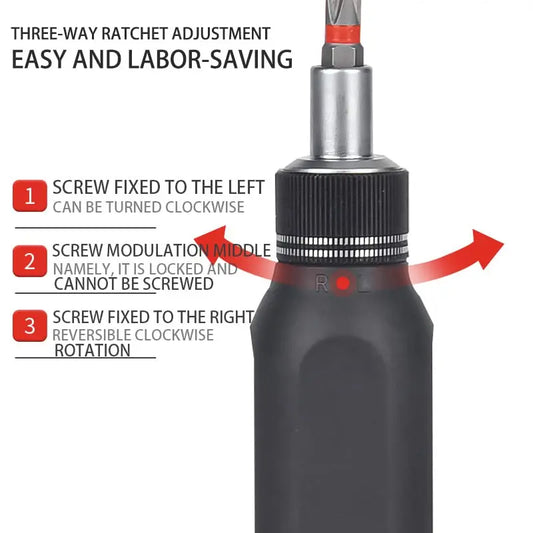 THREE-WAY RATCHET ADJUSTMENT
EASY AND LABOR-SAVING

1 SCREW FIXED TO THE LEFT
CAN BE TURNED CLOCKWISE

2 SCREW MODULATION MIDDLE
NAMELY, IT IS LOCKED AND CANNOT BE SCREWED

3 SCREW FIXED TO THE RIGHT
REVERSIBLE CLOCKWISE ROTATION

R L